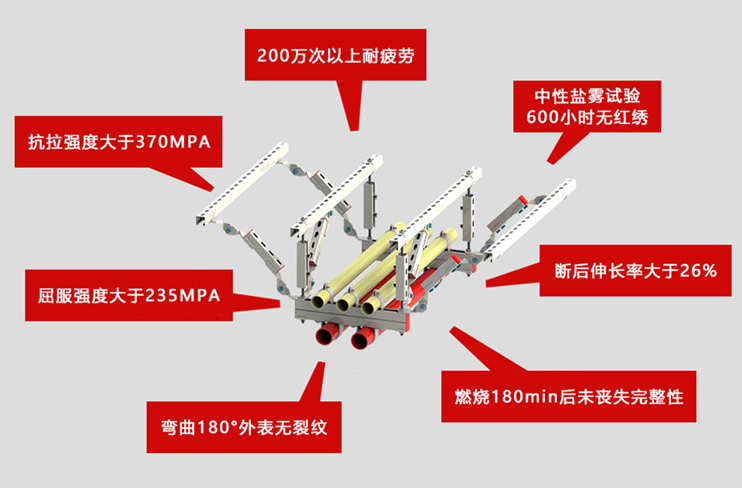 200万次以上耐疲劳

中性盐雾试验
600小时无红绣

抗拉强度大于370MPA

断后伸长率大于26%

屈服强度大于235MPA

燃烧180min后未丧失完整性

弯曲180°外表无裂纹