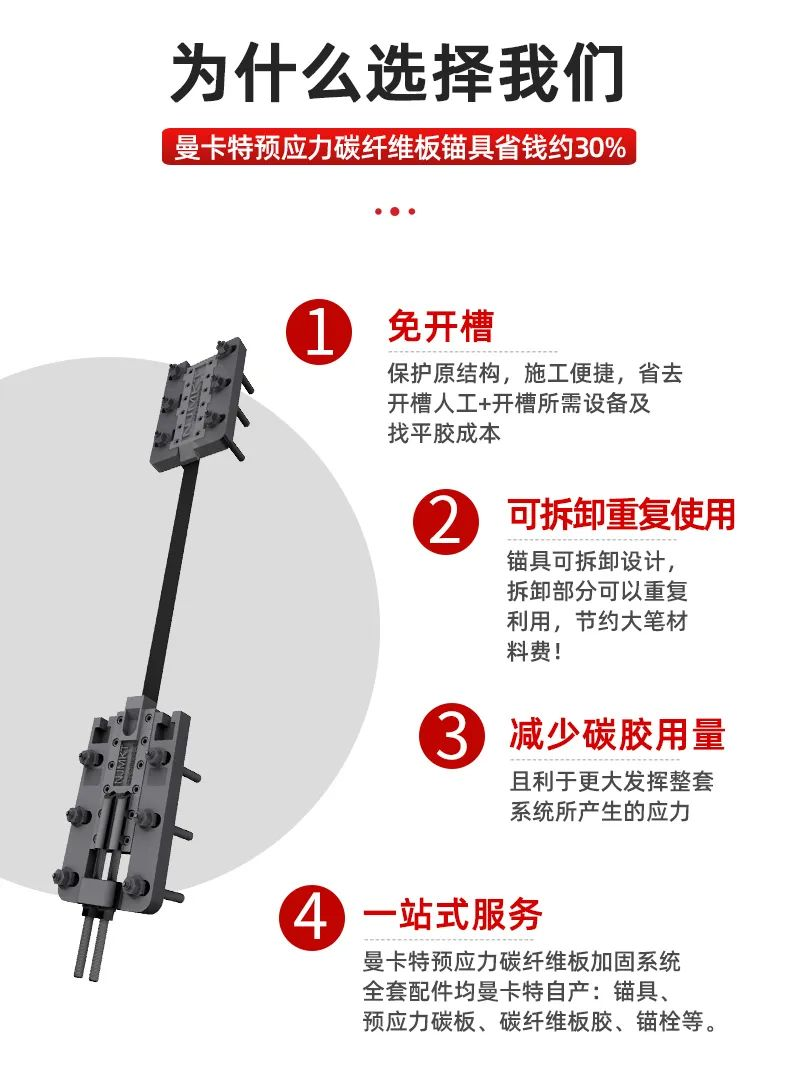 为什么选择我们

曼卡特预应力碳纤维板锚具省钱约30%

1 免开槽

保护原结构，施工便捷，省去开槽人工+开槽所需设备及找平胶成本

2 可拆卸重复使用

锚具可拆卸设计，拆卸部分可以重复利用，节约大笔材料费！

3 减少碳胶用量

且利于更大发挥整套系统所产生的应力

4 一站式服务

曼卡特预应力碳纤维板加固系统全套配件均曼卡特自产：锚具、预应力碳板、碳纤维板胶、锚栓等。