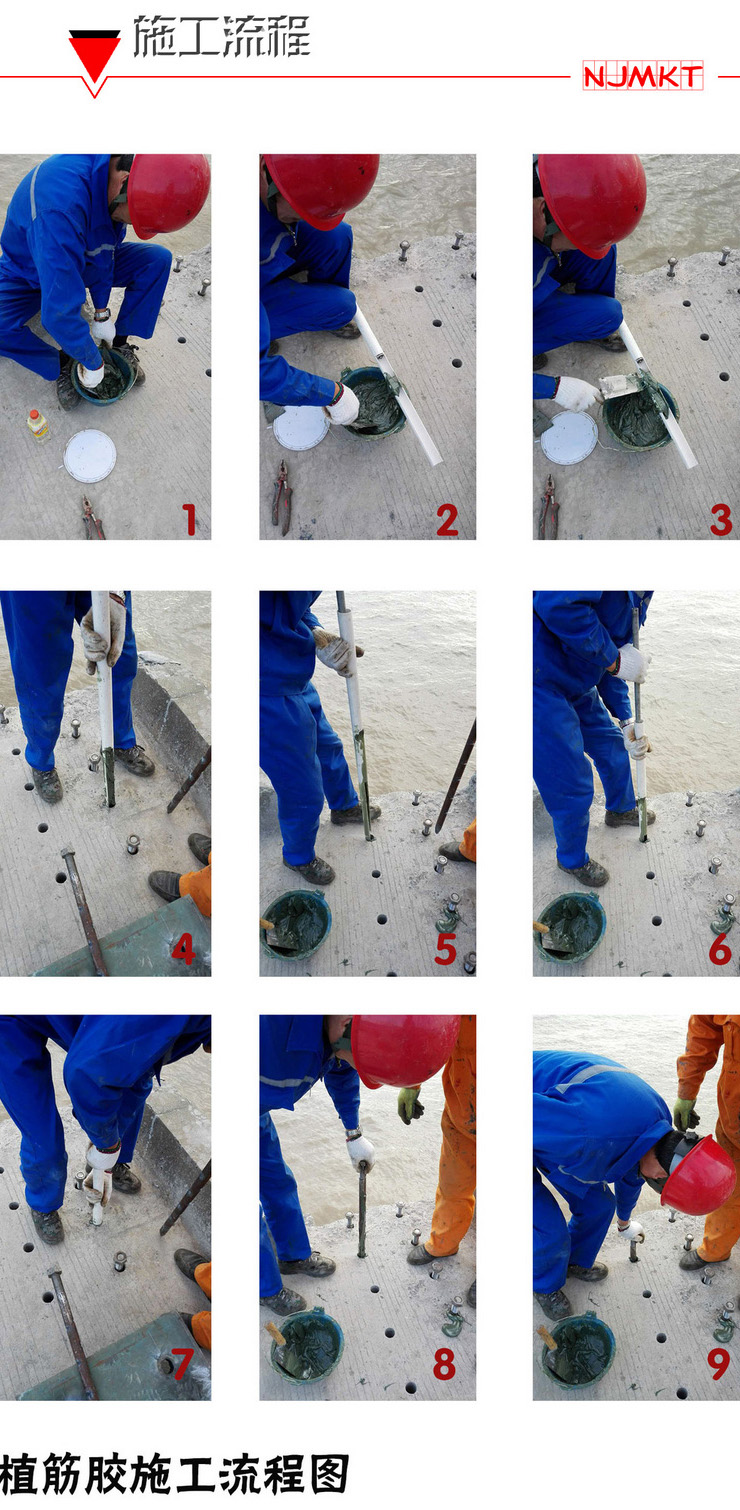 施工流程

NJMKT

1

2

3

4

5

6

7

8

9

植筋胶施工流程图