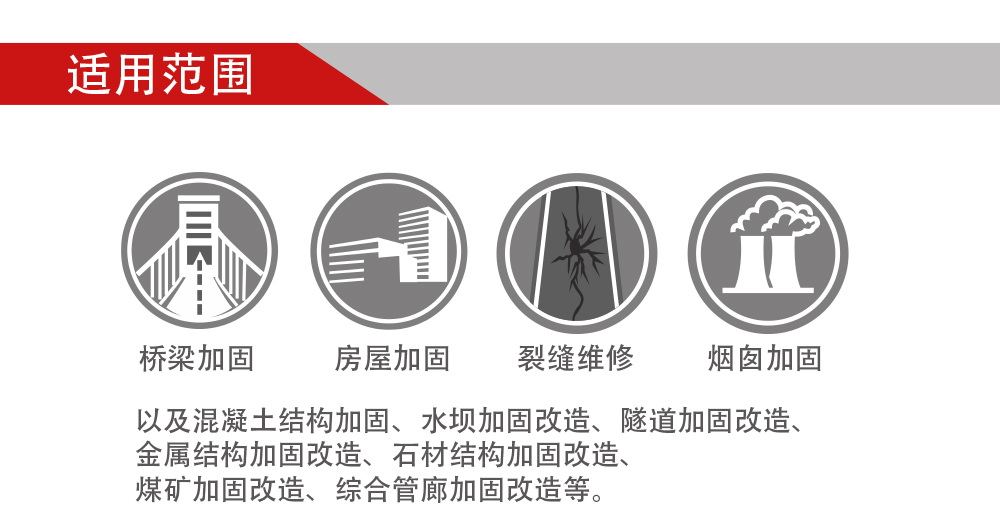 适用范围

桥梁加固

房屋加固

裂缝维修

烟囱加固

以及混凝土结构加固、水坝加固改造、隧道加固改造、金属结构加固改造、石材结构加固改造、煤矿加固改造、综合管廊加固改造等。